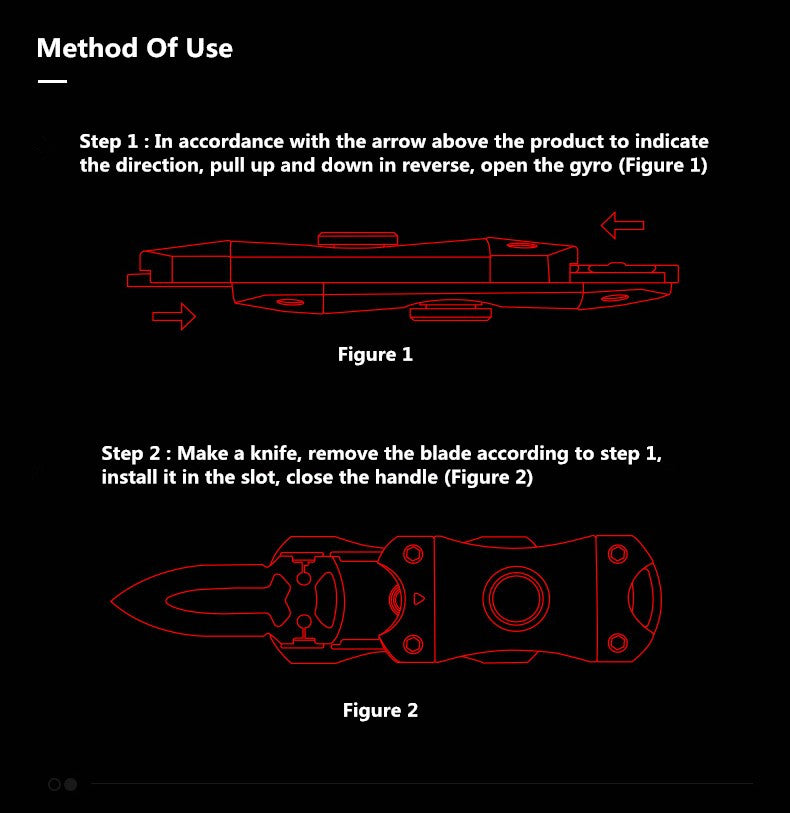 Method Of Use

Step 1 : In accordance with the arrow above the product to indicate the direction, pull up and down in reverse, open the gyro (Figure 1)

Figure 1

Step 2 : Make a knife, remove the blade according to step 1, install it in the slot, close the handle (Figure 2)

Figure 2