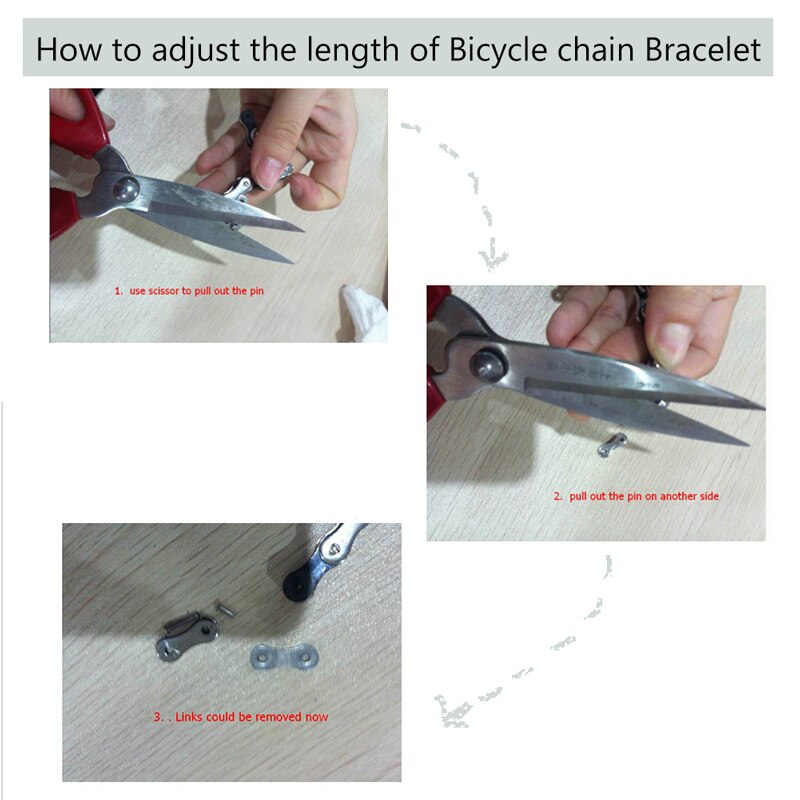 How to adjust the length of Bicycle chain Bracelet

1. use scissor to pull out the pin

2. pull out the pin on another side

3. . Links could be removed now