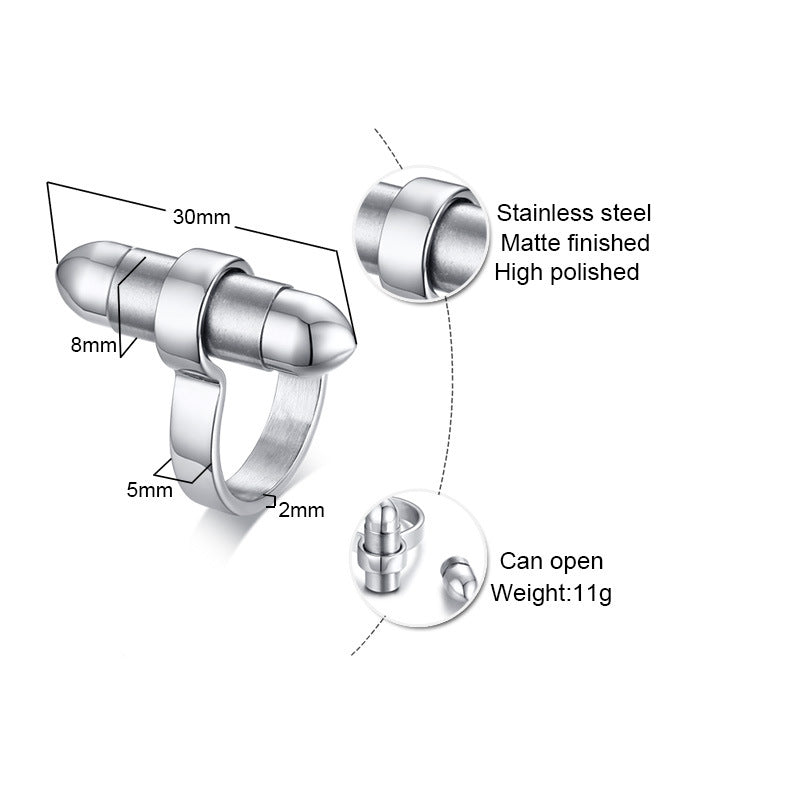 30mm

8mm

5mm

2mm

Stainless steel
Matte finished
High polished

Can open
Weight:11g